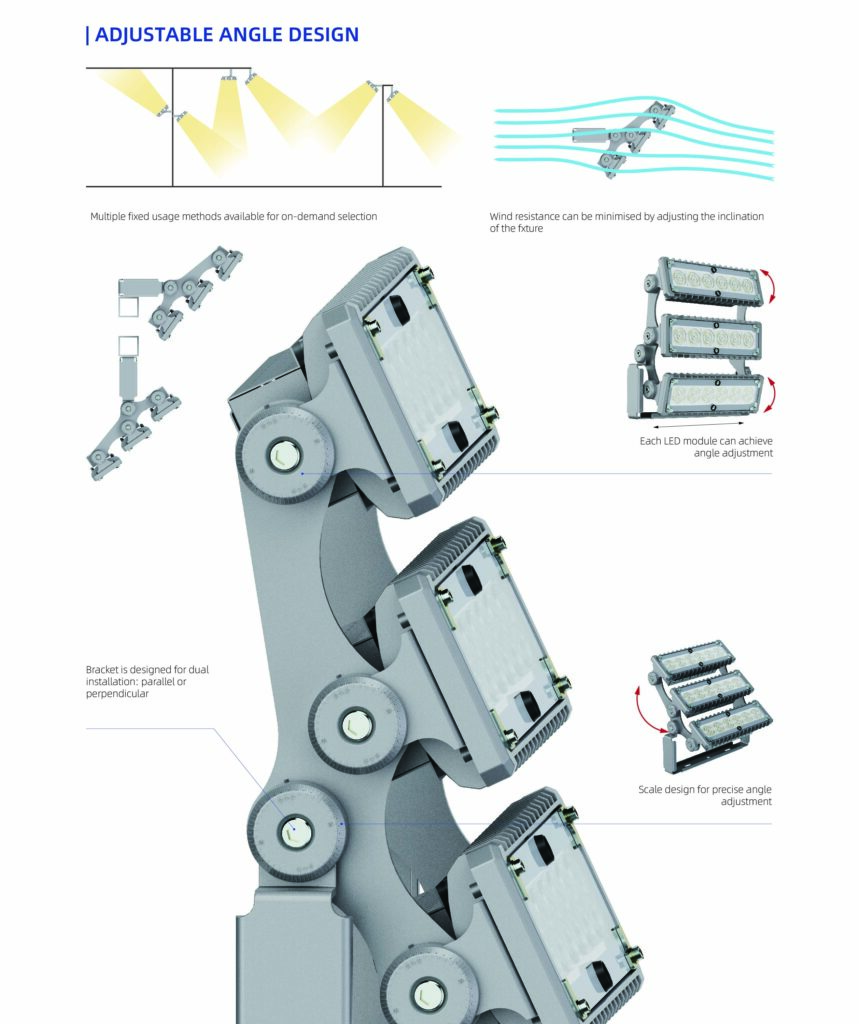 | ADJUSTABLE ANGLE DESIGN

Multiple fixed usage methods available for on-demand selection

Wind resistance can be minimised by adjusting the inclination of the fxture

Each LED module can achieve angle adjustment

Bracket is designed for dual installation: parallel or perpendicular

Scale design for precise angle adjustment