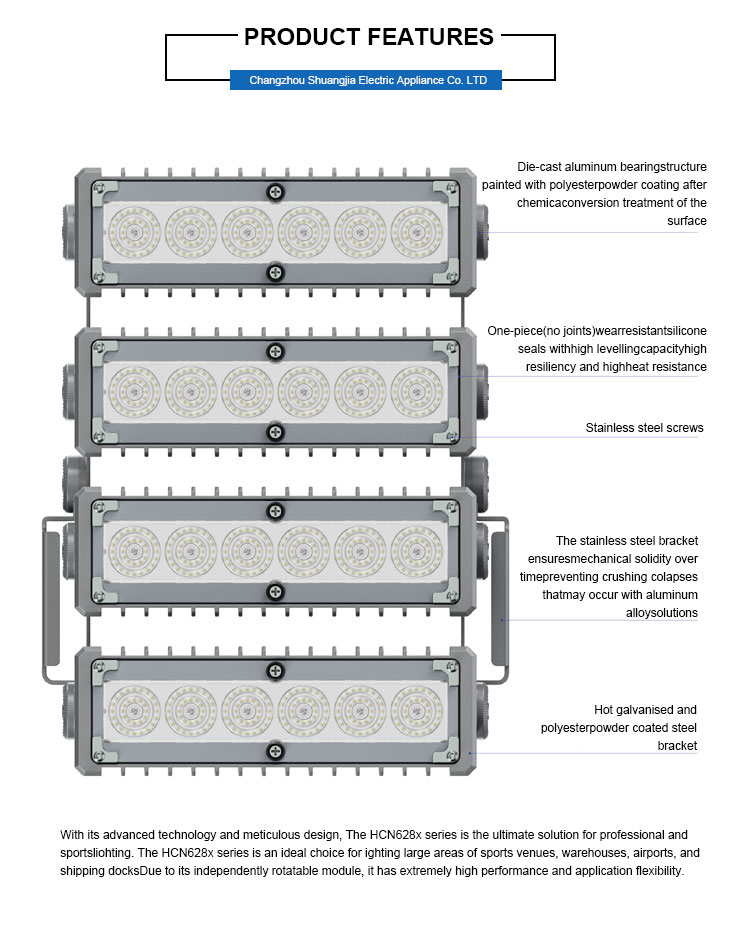 PRODUCT FEATURES

Changzhou Shuangjia Electric Appliance Co. LTD

Die-cast aluminum bearingstructure painted with polyesterpowder coating after chemicaconversion treatment of the surface

One-piece(no joints)wearresistantsilicone seals withhigh levellingcapacityhigh resiliency and highheat resistance

Stainless steel screws

The stainless steel bracket ensuresmechanical solidity over timepreventing crushing colapses thatmay occur with aluminum alloysolutions

Hot galvanised and polyesterpowder coated steel bracket

With its advanced technology and meticulous design, The HCN628x series is the ultimate solution for professional and sportsliohting. The HCN628x series is an ideal choice for ighting large areas of sports venues, warehouses, airports, and shipping docksDue to its independently rotatable module, it has extremely high performance and application flexibility.