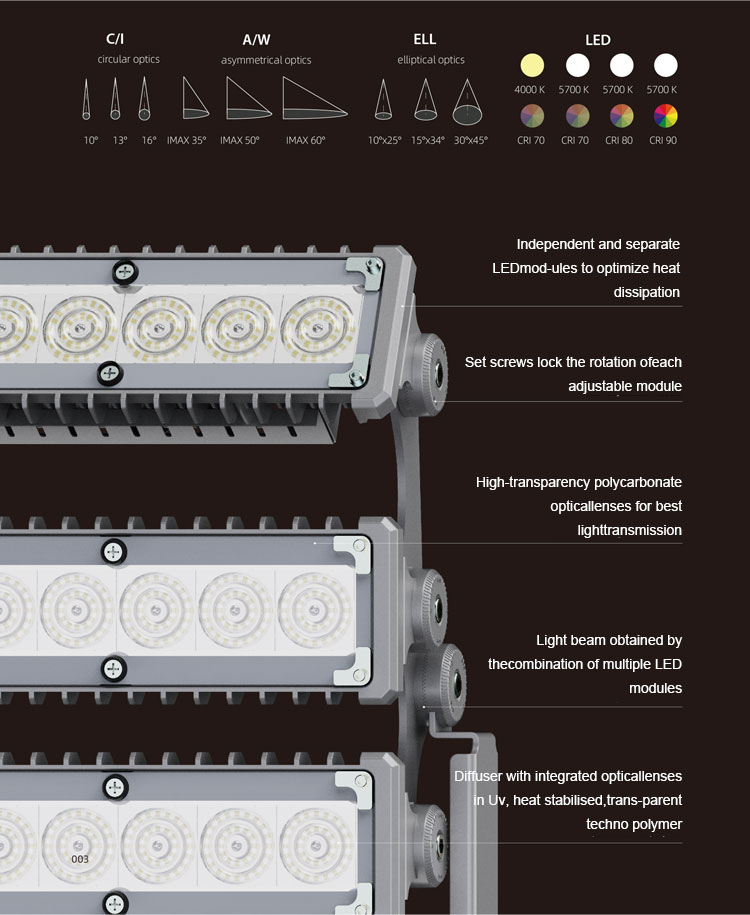 C/I
circular optics
10° 13° 16°

A/W
asymmetrical optics
IMAX 35° IMAX 50° IMAX 60°

ELL
elliptical optics
10°x25° 15°x34° 30°x45°

LED
4000 K 5700 K 5700 K 5700 K
CRI 70 CRI 70 CRI 80 CRI 90

Independent and separate LEDmod-ules to optimize heat dissipation

Set screws lock the rotation ofeach adjustable module

High-transparency polycarbonate opticallenses for best lighttransmission

Light beam obtained by thecombination of multiple LED modules

Diffuser with integrated opticallenses in Uv, heat stabilised,trans-parent techno polymer

003